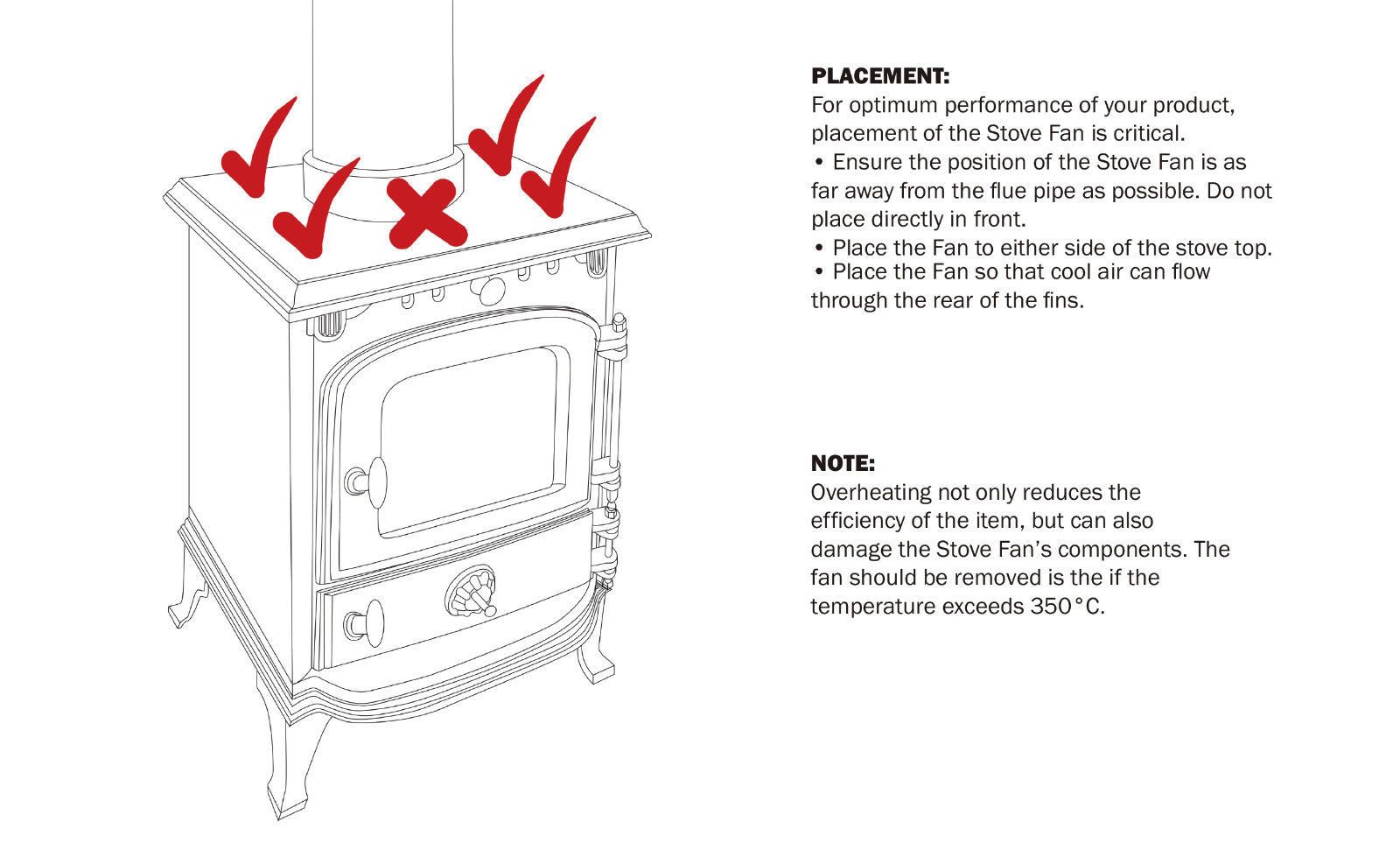 PLACEMENT:
For optimum performance of your product, placement of the Stove Fan is critical.
• Ensure the position of the Stove Fan is as far away from the flue pipe as possible. Do not place directly in front.
• Place the Fan to either side of the stove top.
• Place the Fan so that cool air can flow through the rear of the fins.

NOTE:
Overheating not only reduces the efficiency of the item, but can also damage the Stove Fan's components. The fan should be removed is the if the temperature exceeds 350°C.