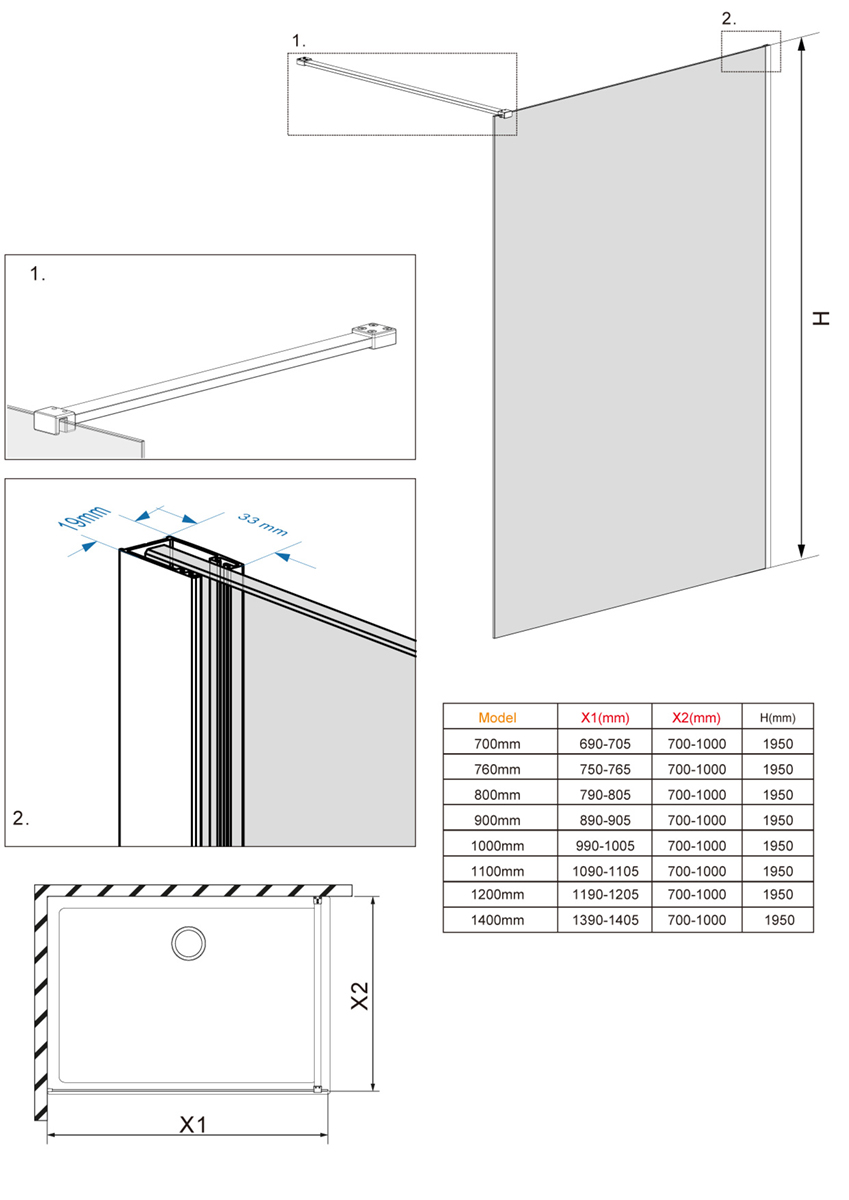 1.

2.

H

1.

19mm

33 mm

2.

| Model | X1(mm) | X2(mm) | H(mm) |
|---|---|---|---|
| 700mm | 690-705 | 700-1000 | 1950 |
| 760mm | 750-765 | 700-1000 | 1950 |
| 800mm | 790-805 | 700-1000 | 1950 |
| 900mm | 890-905 | 700-1000 | 1950 |
| 1000mm | 990-1005 | 700-1000 | 1950 |
| 1100mm | 1090-1105 | 700-1000 | 1950 |
| 1200mm | 1190-1205 | 700-1000 | 1950 |
| 1400mm | 1390-1405 | 700-1000 | 1950 |

X2

X1