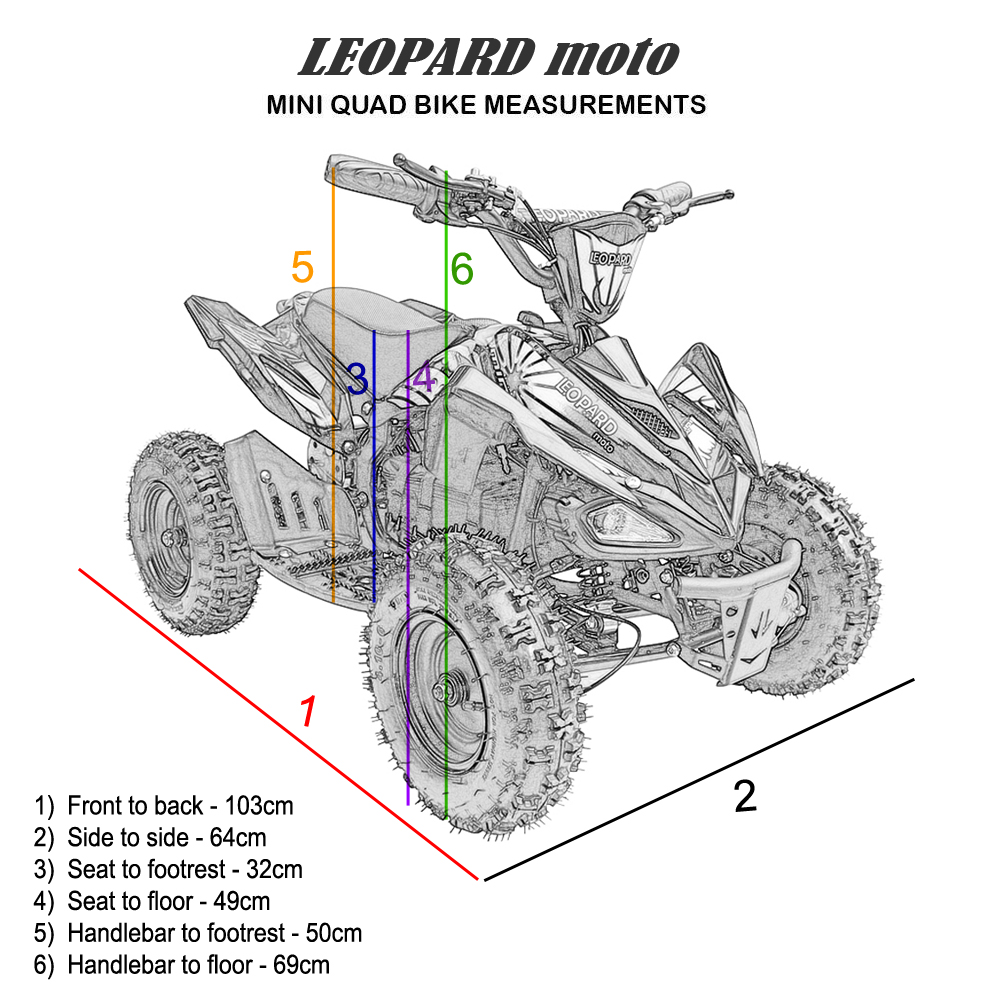 LEOPARD moto
MINI QUAD BIKE MEASUREMENTS

5
6
3
4
LEOPARD
LEOPARD moto
1
2

1) Front to back - 103cm
2) Side to side - 64cm
3) Seat to footrest - 32cm
4) Seat to floor - 49cm
5) Handlebar to footrest - 50cm
6) Handlebar to floor - 69cm